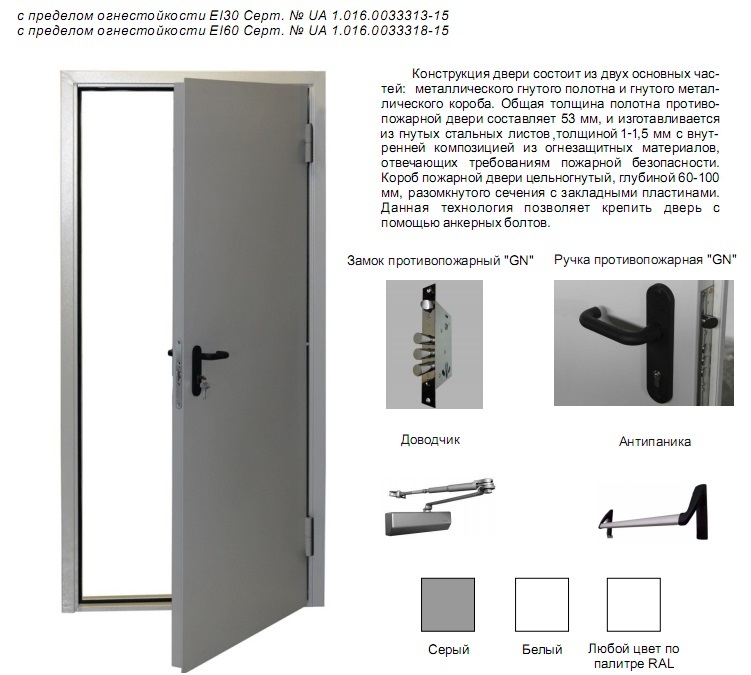 с пределом огнестойкости EI30 Серт. № UA 1.016.0033313-15
с пределом огнестойкости EI60 Серт. № UA 1.016.0033318-15

Конструкция двери состоит из двух основных частей: металлического гнутого полотна и гнутого металлического короба. Общая толщина полотна противопожарной двери составляет 53 мм, и изготавливается из гнутых стальных листов ,толщиной 1-1,5 мм с внутренней композицией из огнезащитных материалов, отвечающих требованиям пожарной безопасности. Короб пожарной двери цельногнутый, глубиной 60-100 мм, разомкнутого сечения с закладными пластинами. Данная технология позволяет крепить дверь с помощью анкерных болтов.

Замок противопожарный "GN"

Ручка противопожарная "GN"

Доводчик

Антипаника

Серый

Белый

Любой цвет по палитре RAL