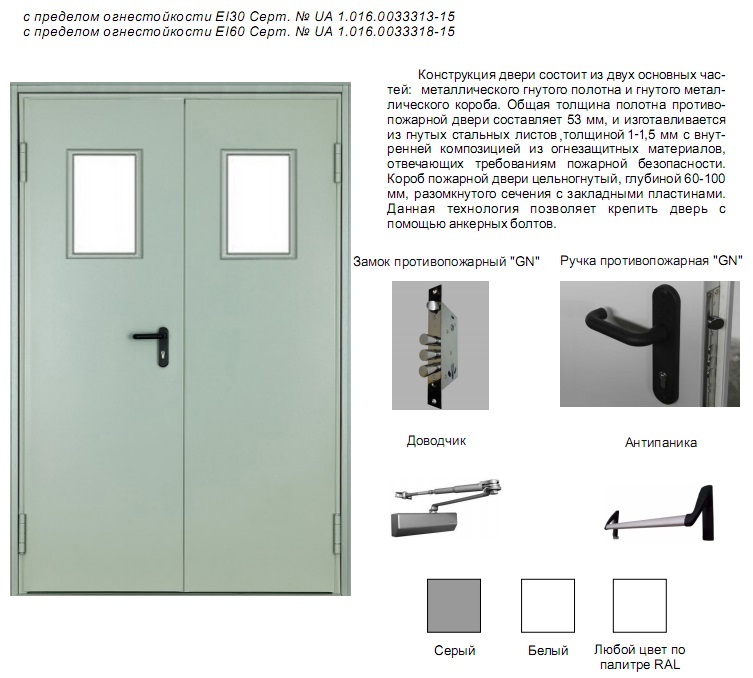 с пределом огнестойкости EI30 Серт. № UA 1.016.0033313-15
с пределом огнестойкости EI60 Серт. № UA 1.016.0033318-15

Конструкция двери состоит из двух основных частей: металлического гнутого полотна и гнутого металлического короба. Общая толщина полотна противопожарной двери составляет 53 мм, и изготавливается из гнутых стальных листов ,толщиной 1-1,5 мм с внутренней композицией из огнезащитных материалов, отвечающих требованиям пожарной безопасности. Короб пожарной двери цельногнутый, глубиной 60-100 мм, разомкнутого сечения с закладными пластинами. Данная технология позволяет крепить дверь с помощью анкерных болтов.

Замок противопожарный "GN"

Ручка противопожарная "GN"

Доводчик

Антипаника

Серый

Белый

Любой цвет по палитре RAL